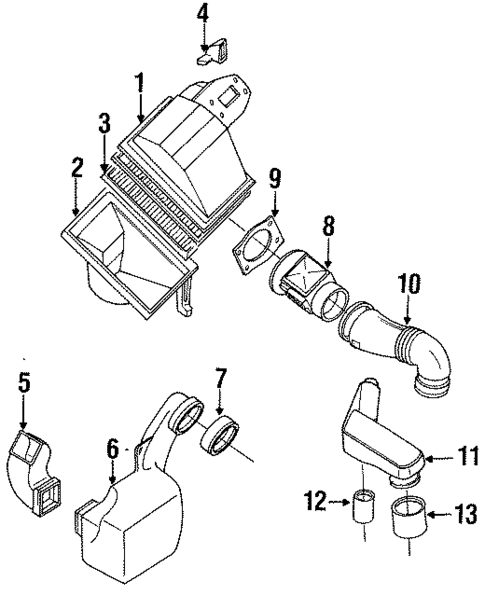 4
1
3
2
9
8
10
5
7
6
11
12
13