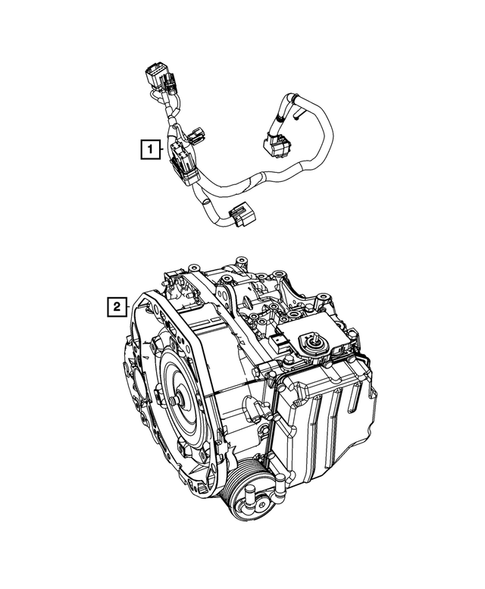 1

2