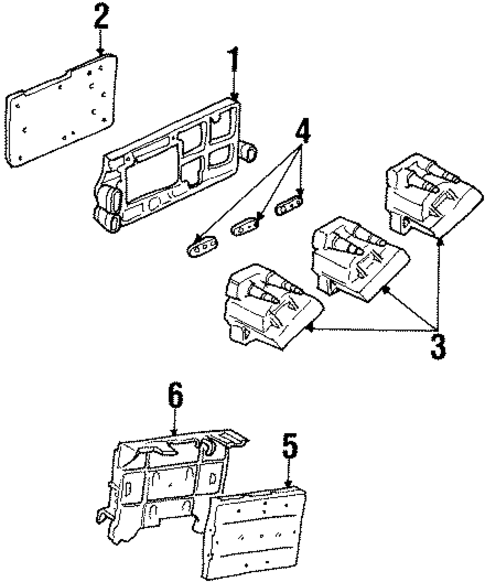 2
1
4
3
6
5