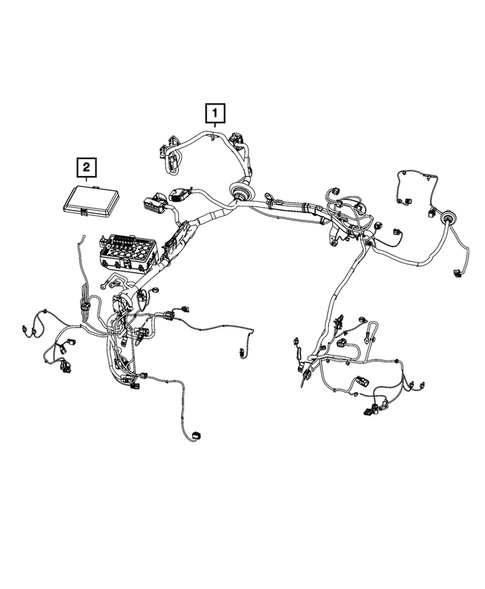 1

2