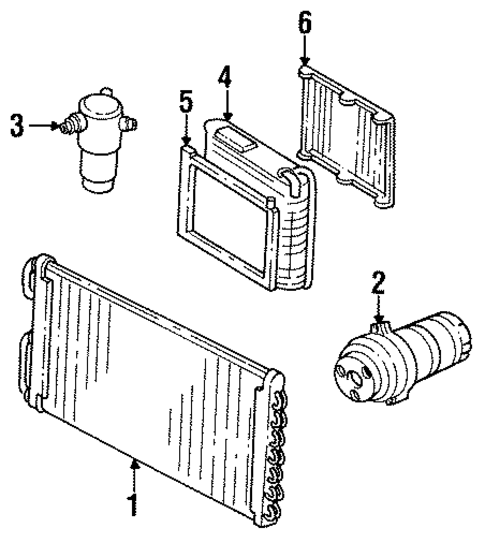 6
4
5
3
2
1