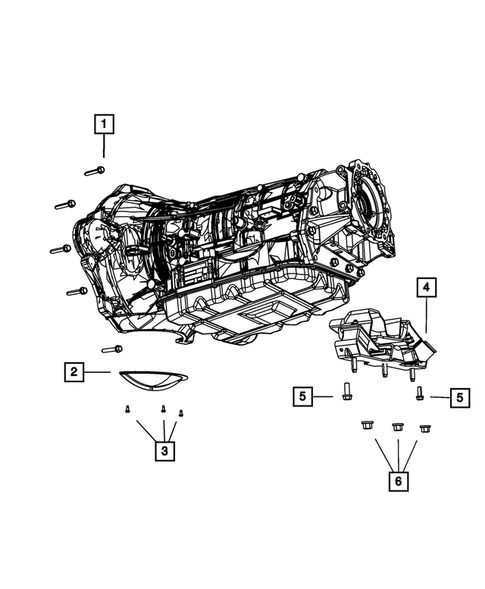 1
4
2
5
5
3
6