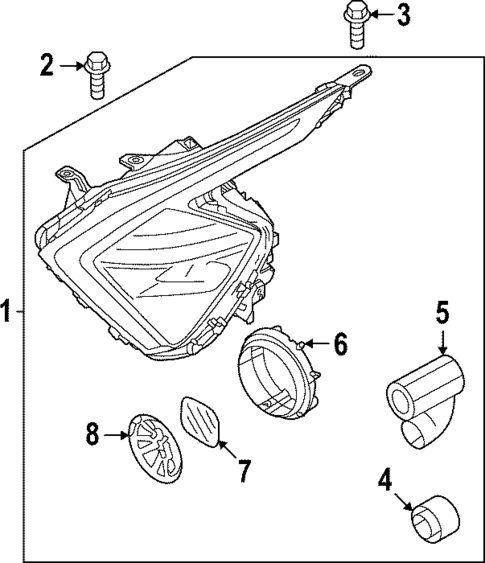 3
2
1
5
6
8
7
4