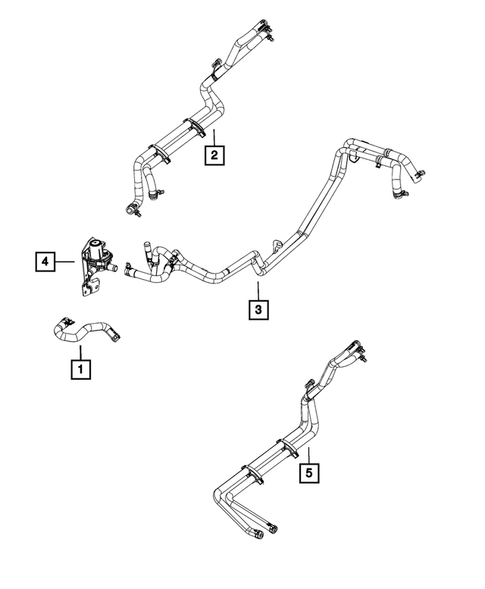 2

4

3

1

5