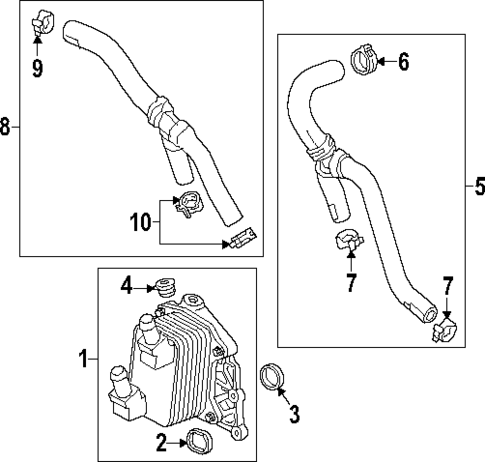 9
8
10
6
5
7
7
4
1
3
2