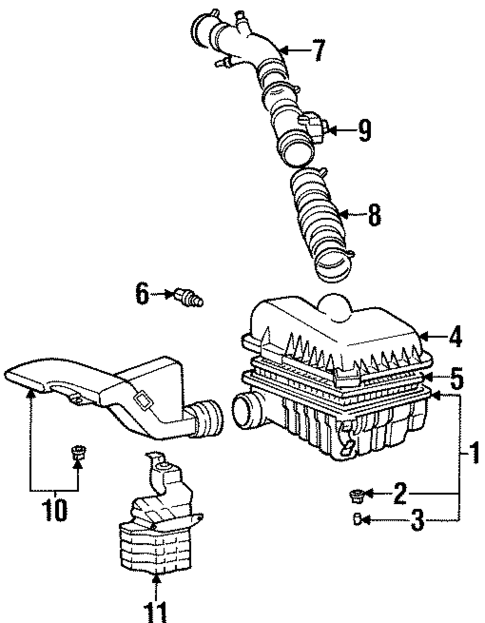 7
9
8
6
4
5
1
2
3
10
11