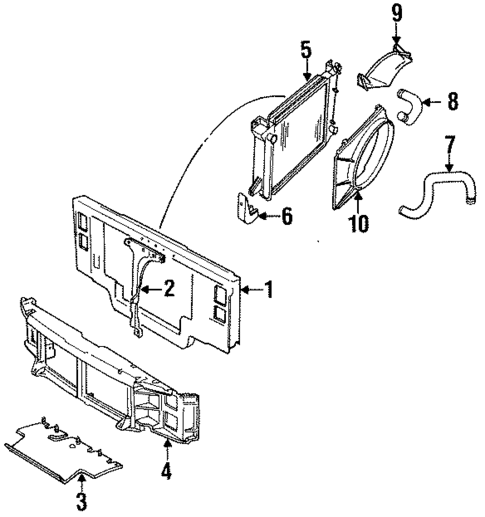 9
5
8
7
6
10
2
1
4
3