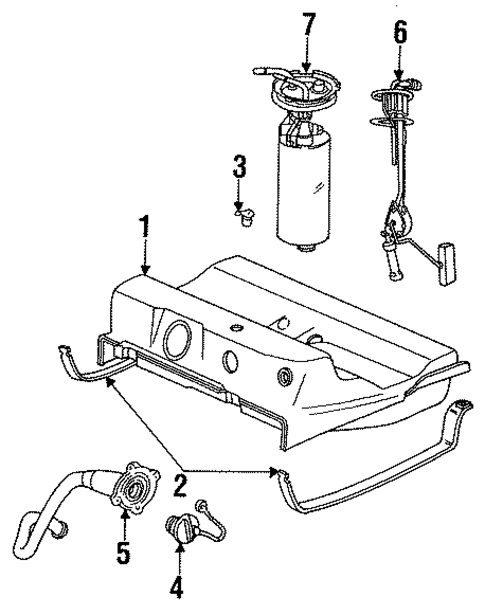 7
6
3
1
2
5
4