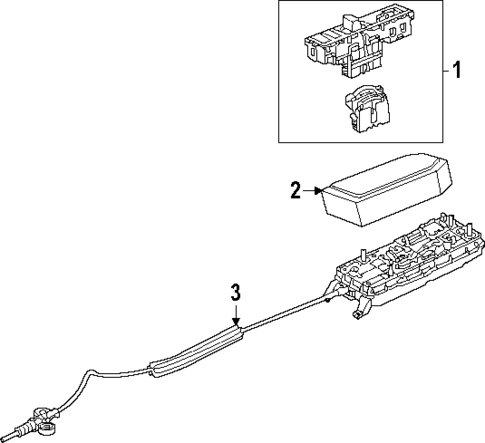 1

2

3