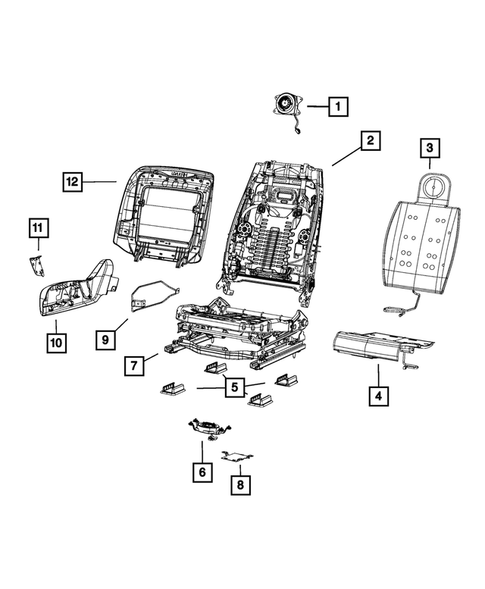 1
2
3
12
11
10
9
7
5
4
6
8