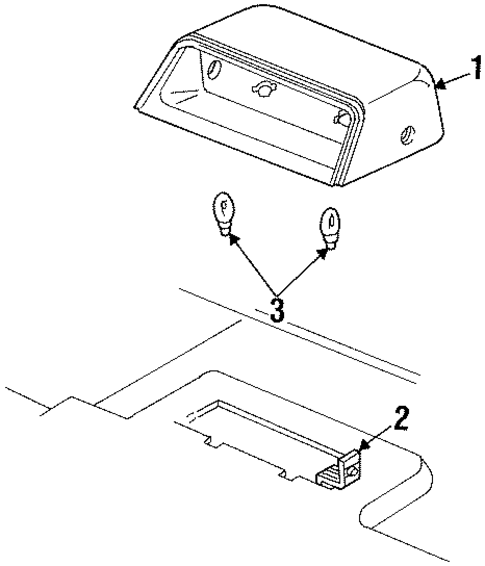 1
3
2