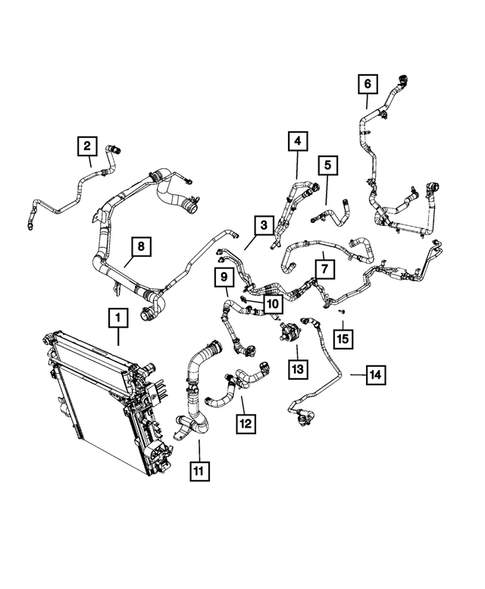 6
2
4
5
3
8
7
9
10
1
15
13
14
12
11