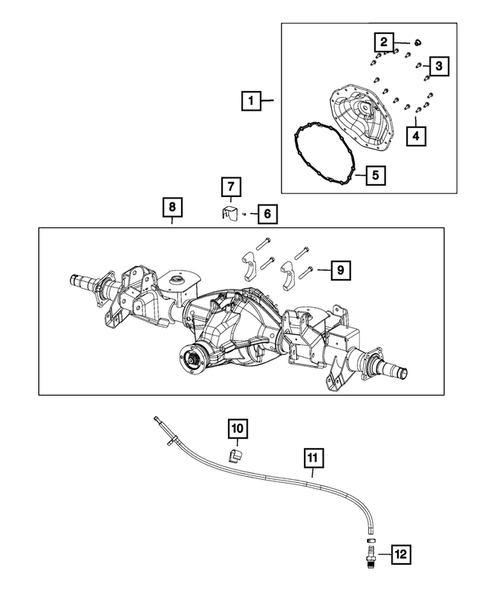 1
2
3
4
5
7
6
8
9
10
11
12