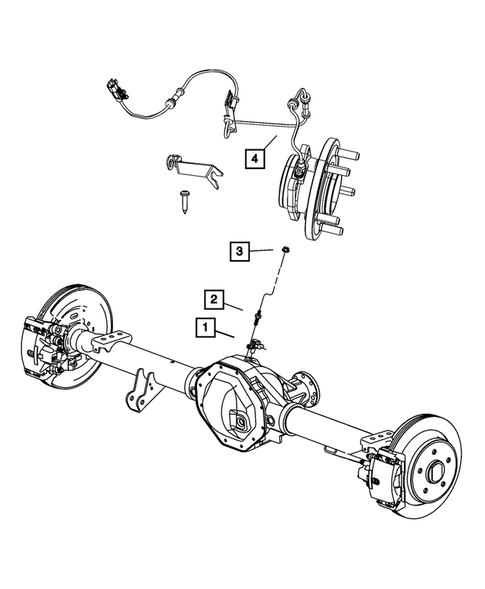 4

3

2

1