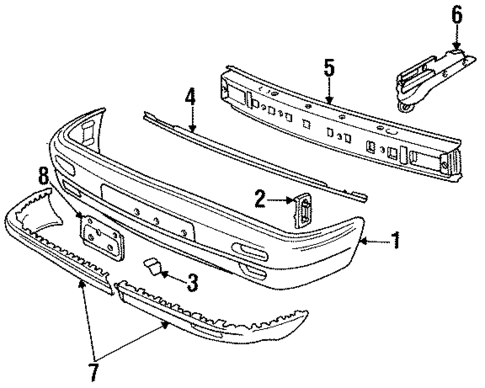 6
5
4
8
2
1
3
7