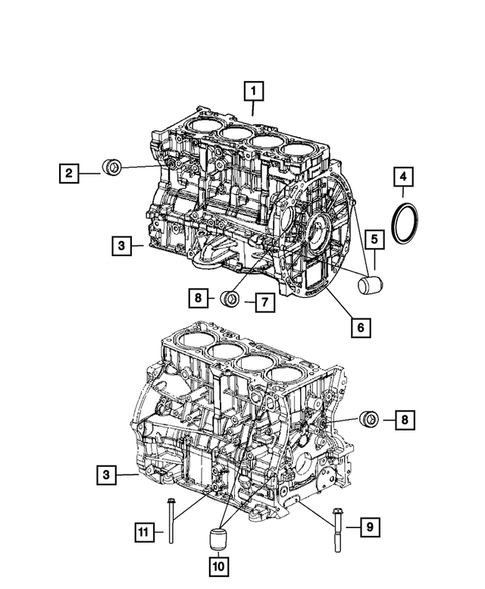 1
2
4
3
5
8
7
6
8
3
11
9
10