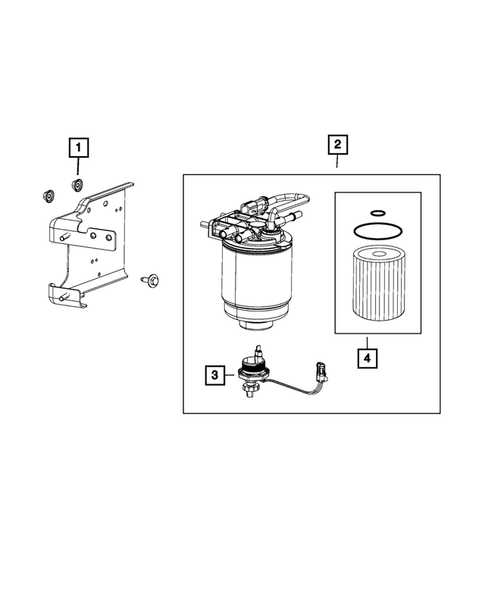 1
2
3
4