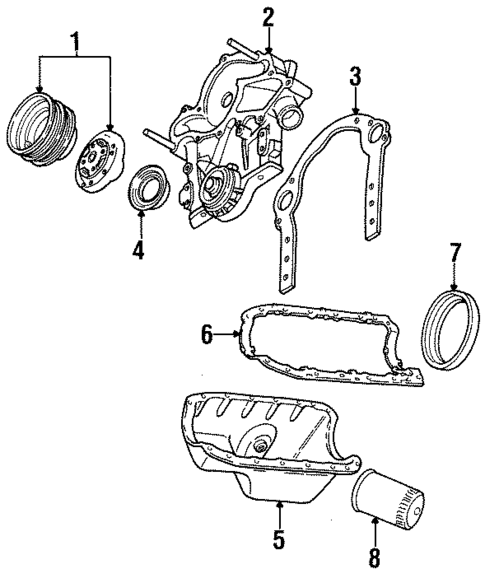 1
2
3
4
7
6
5
8