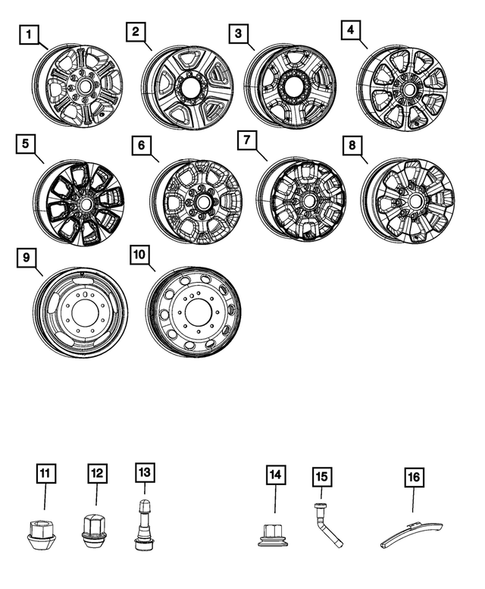 1
2
3
4
5
6
7
8
9
10
11
12
13
14
15
16