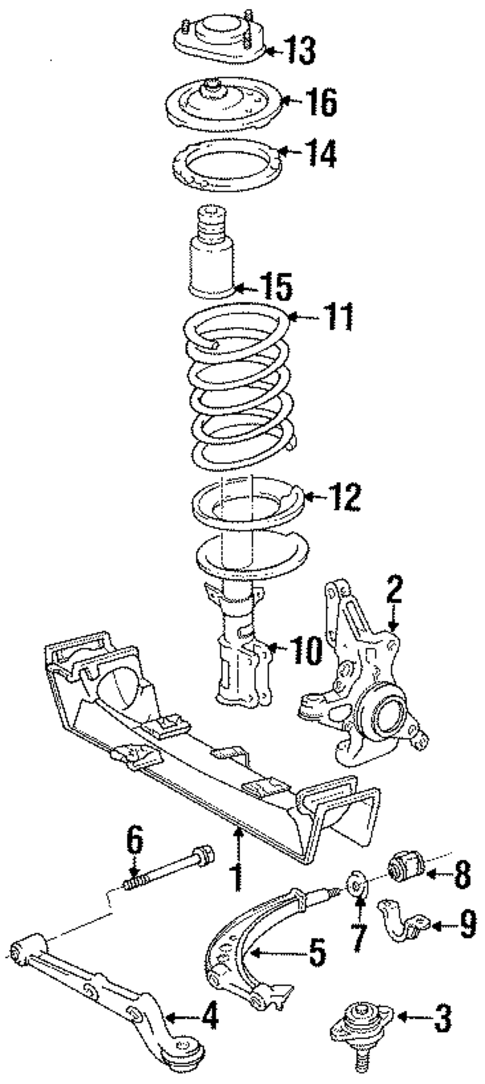 13
16
14
15
11
12
2
10
6
1
8
7
9
5
4
3