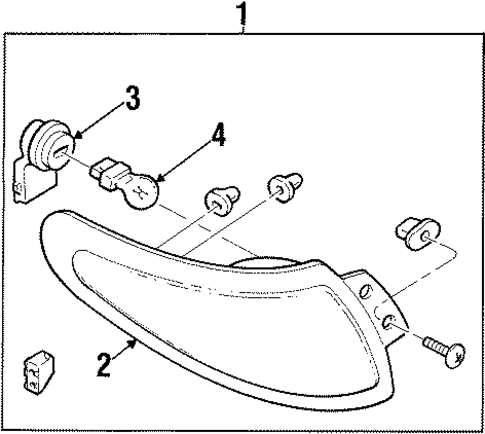 1
3
4
2