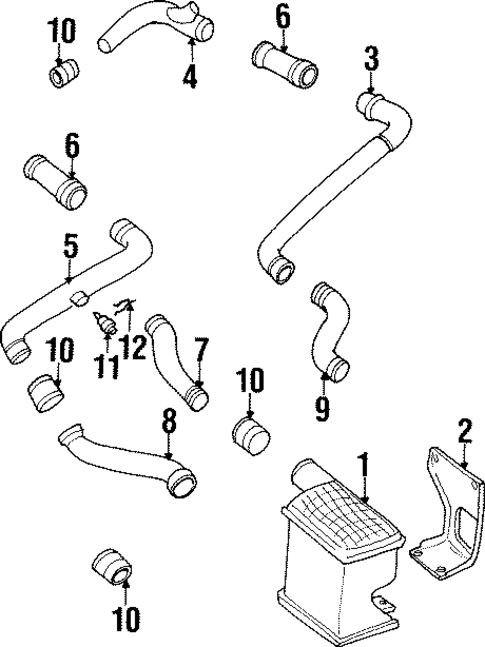 10
4
6
3
6
5
12
11
7
10
10
9
8
2
1
10