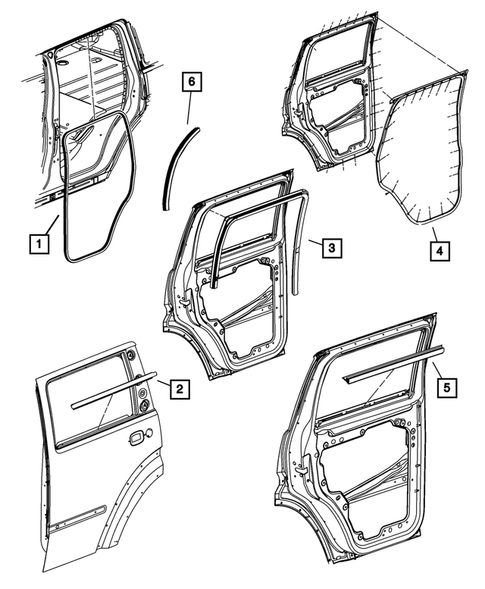 6
1
3
4
2
5