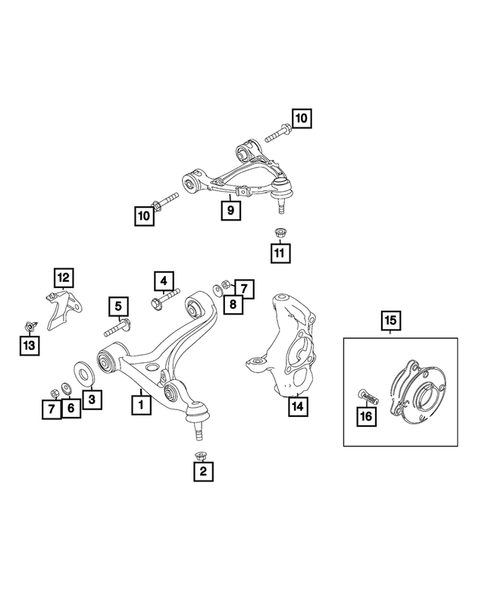 10
10
9
11
12
4
7
8
5
13
15
3
7
6
1
14
16
2