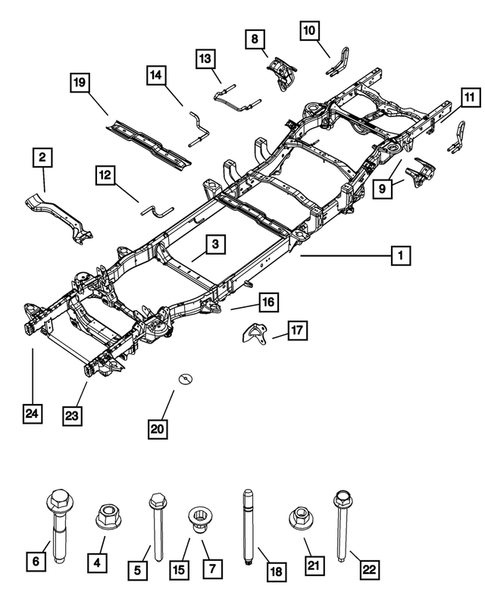 8
10
13
14
19
11
2
12
9
3
1
16
17
24
23
20
6
4
5
15
7
18
21
22