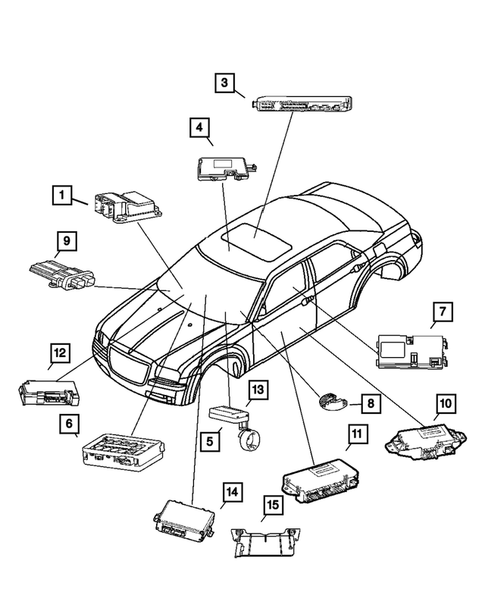 3
4
1
9
7
12
13
8
10
6
5
11
14
15