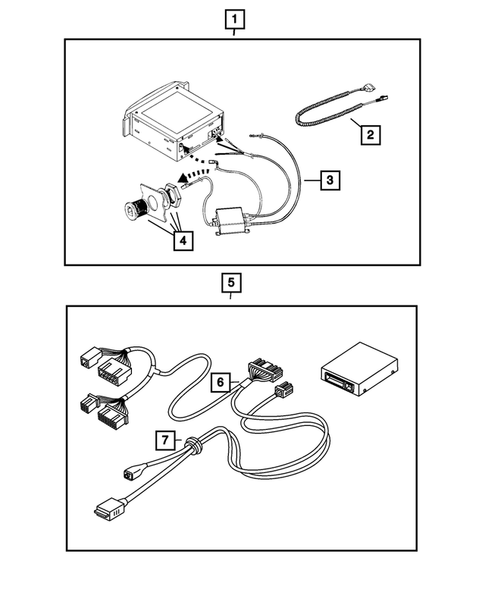 1
2
3
4
5
6
7