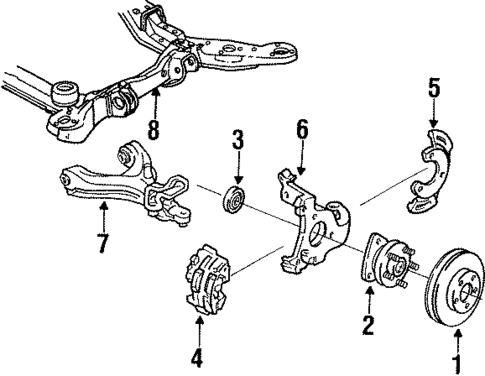 5
8
3
6
7
4
2
1