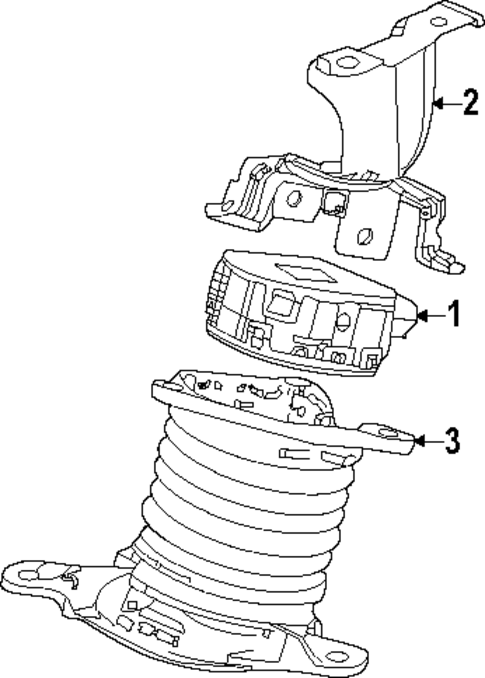 2

1

3