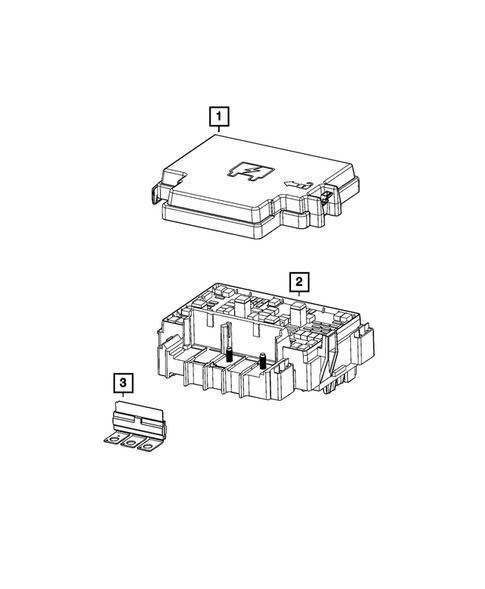 1

2

3