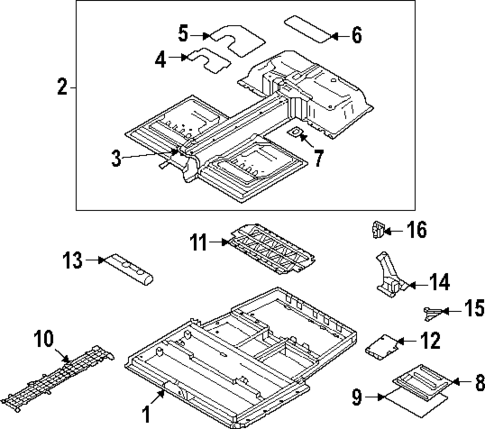 5
6
4
2
3
7
16
11
13
14
15
10
12
8
9
1