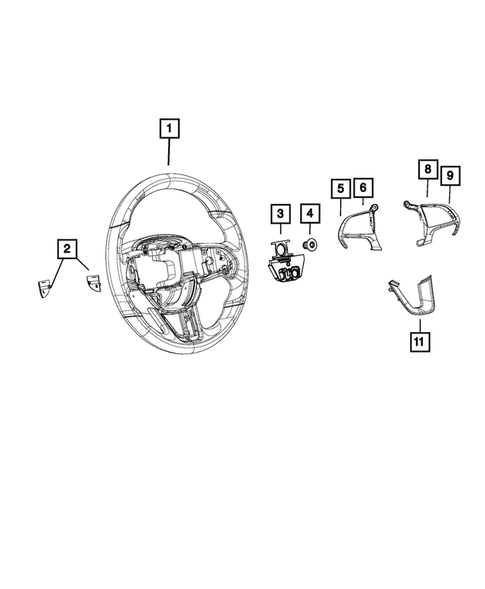 1
2
3
4
5
6
8
9
11