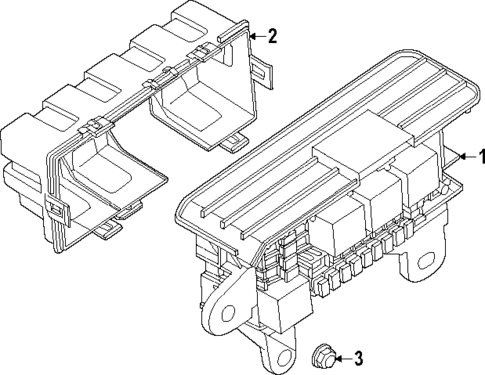 2
1
3