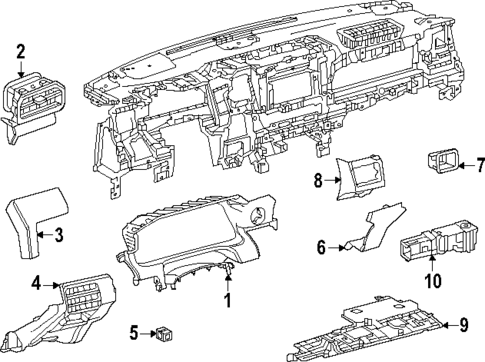 2
7
8
3
6
10
4
1
5
9