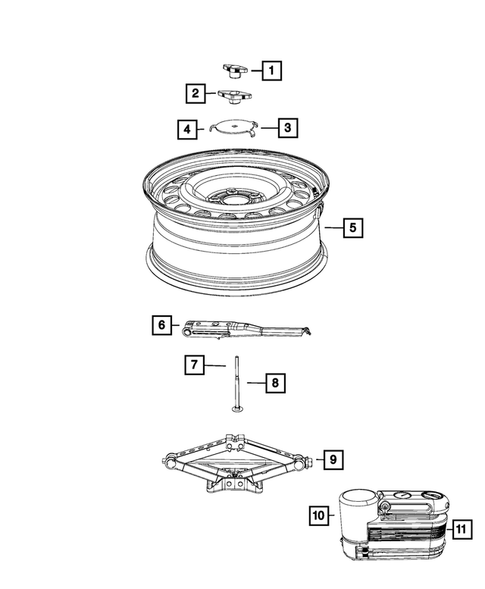 1
2
4
3
5
6
7
8
9
10
11