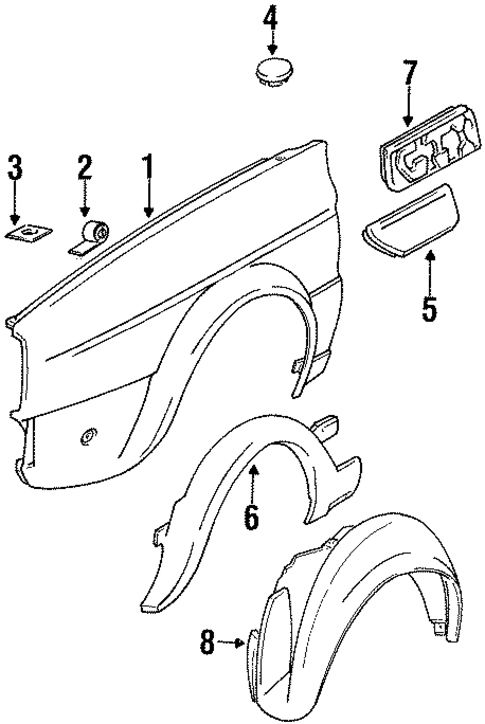 4
7
3
2
1
5
6
8