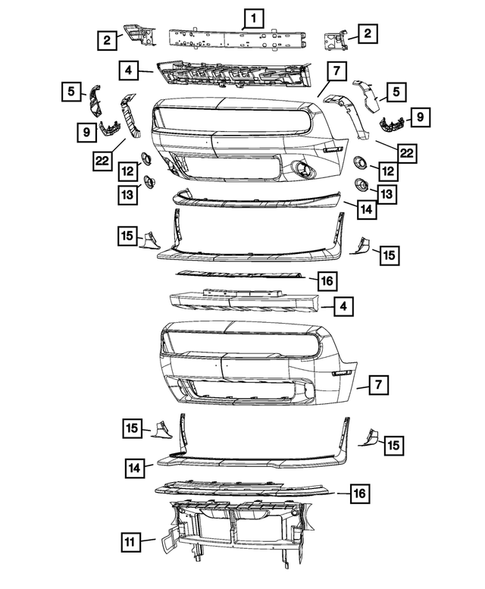 1
2
2
4
7
5
5
9
9
22
22
12
12
13
13
14
15
15
16
4
7
15
15
14
16
11