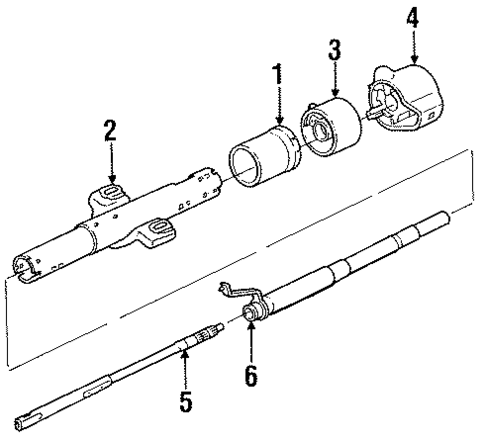 4
3
1
2
6
5