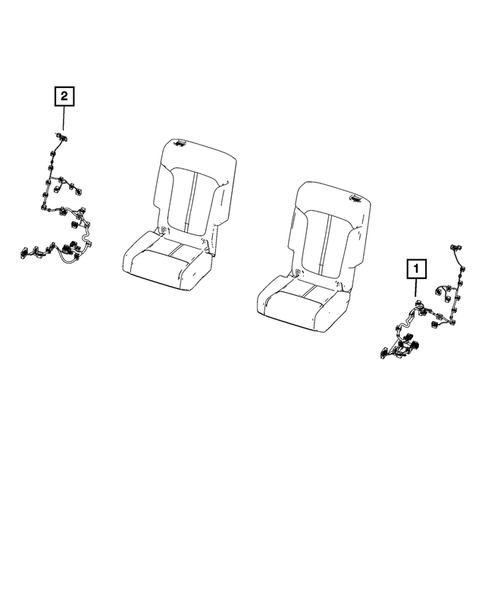 2

1