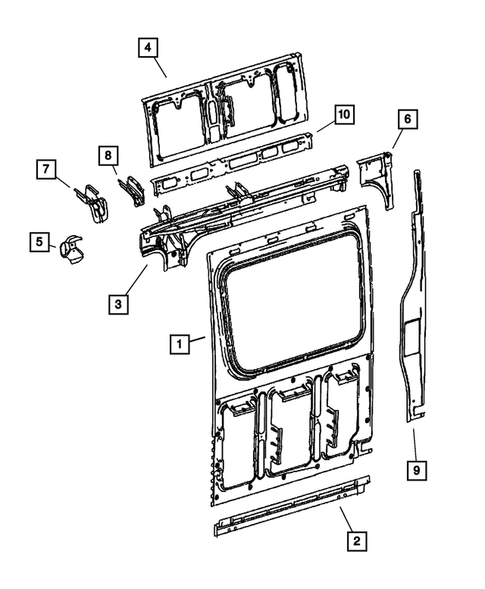 4
10
6
8
7
5
3
1
9
2