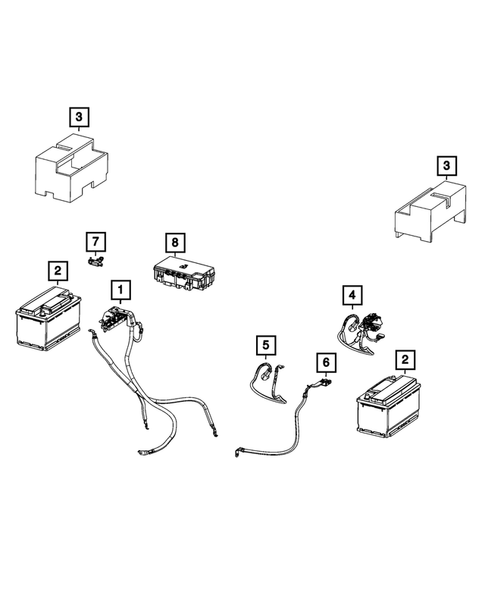 3
3
7
8
2
1
4
5
6
2