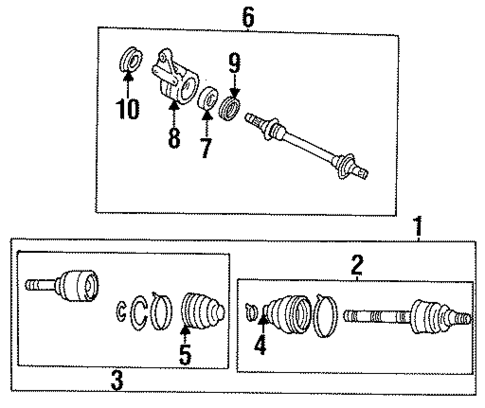 6
9
10
8
7
1
2
4
5
3