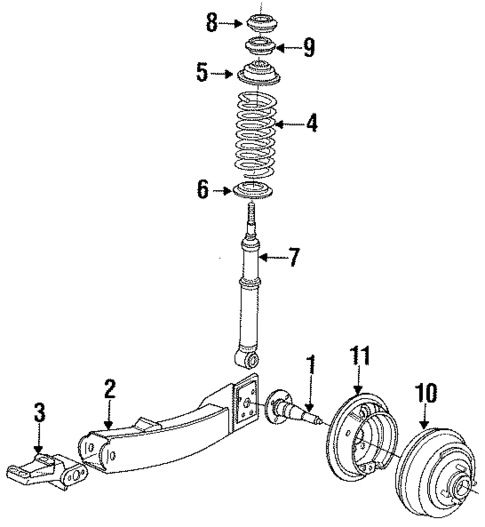 8
9
5
4
6
7
1
11
10
2
3