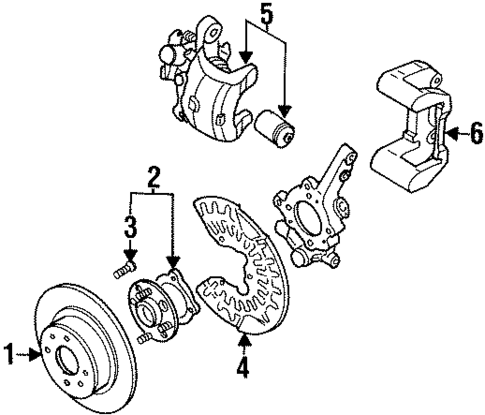 5
6
2
3
1
4