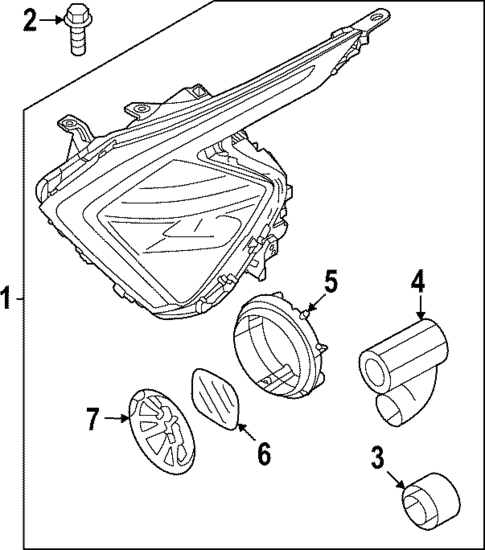 2
1
5
4
7
6
3