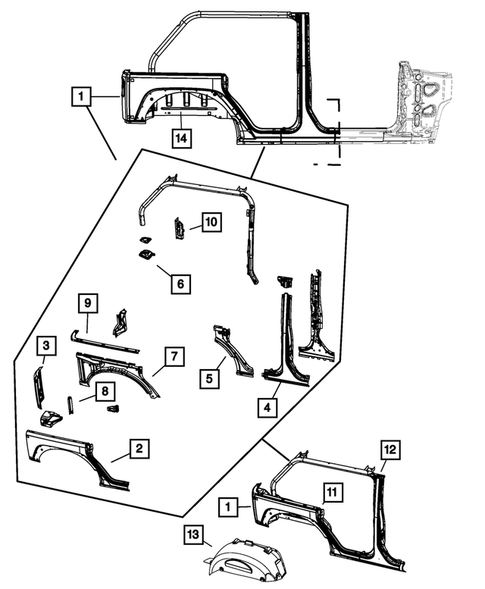 1
14
10
6
9
3
7
5
8
4
2
12
11
1
13